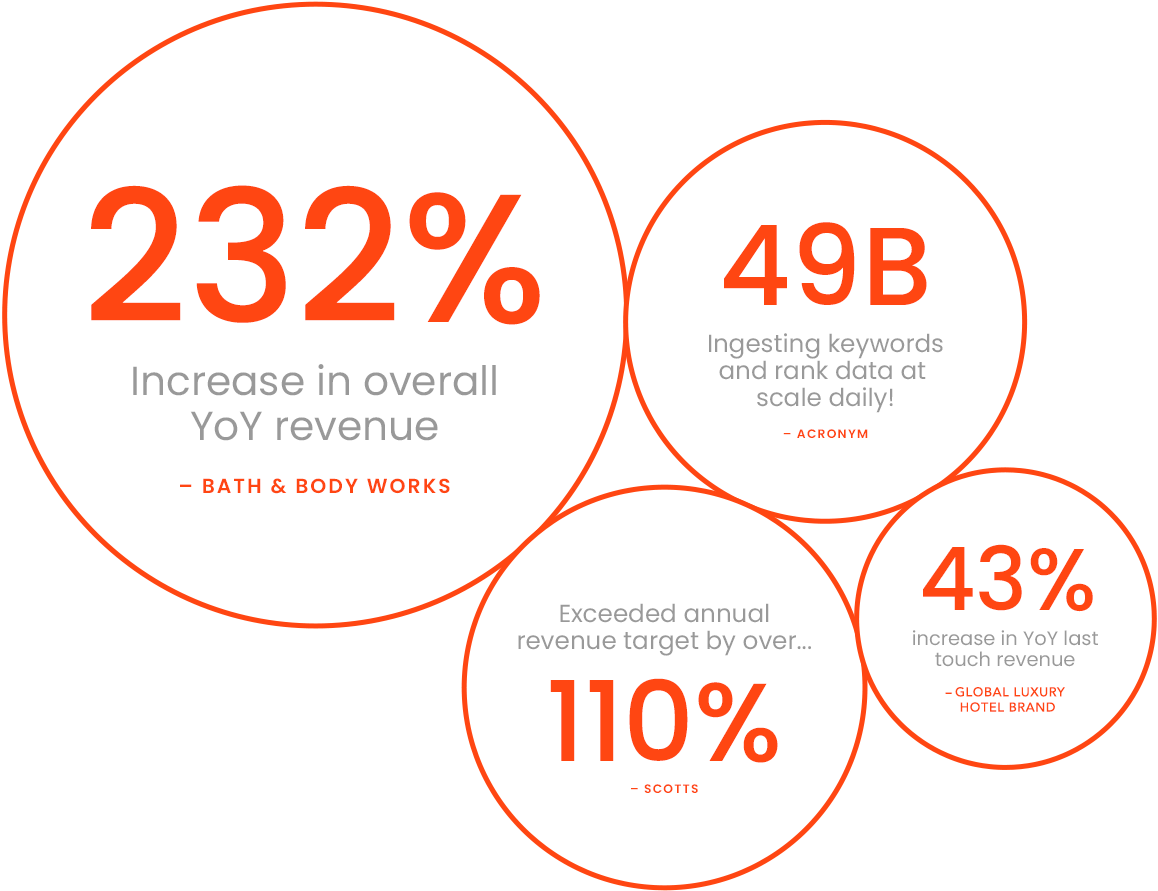 232%

Increase in overall YoY revenue

– BATH & BODY WORKS

49B

Ingesting keywords and rank data at scale daily!

– ACRONYM

Exceeded annual revenue target by over...

110%

– SCOTTS

43%

increase in YoY last touch revenue

– GLOBAL LUXURY HOTEL BRAND